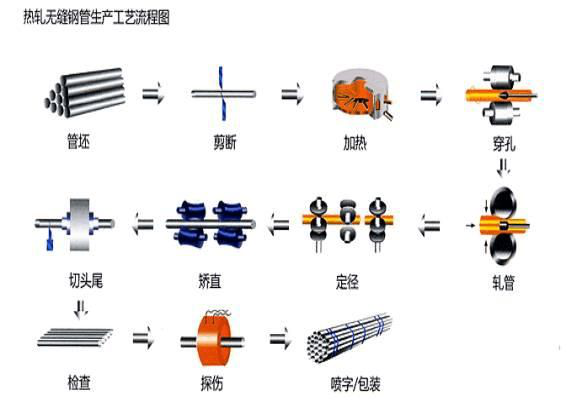 热轧无缝钢管生产工艺流程图

管坯

剪断

加热

穿孔

轧管

定径

矫直

切头尾

检查

探伤

喷字/包装